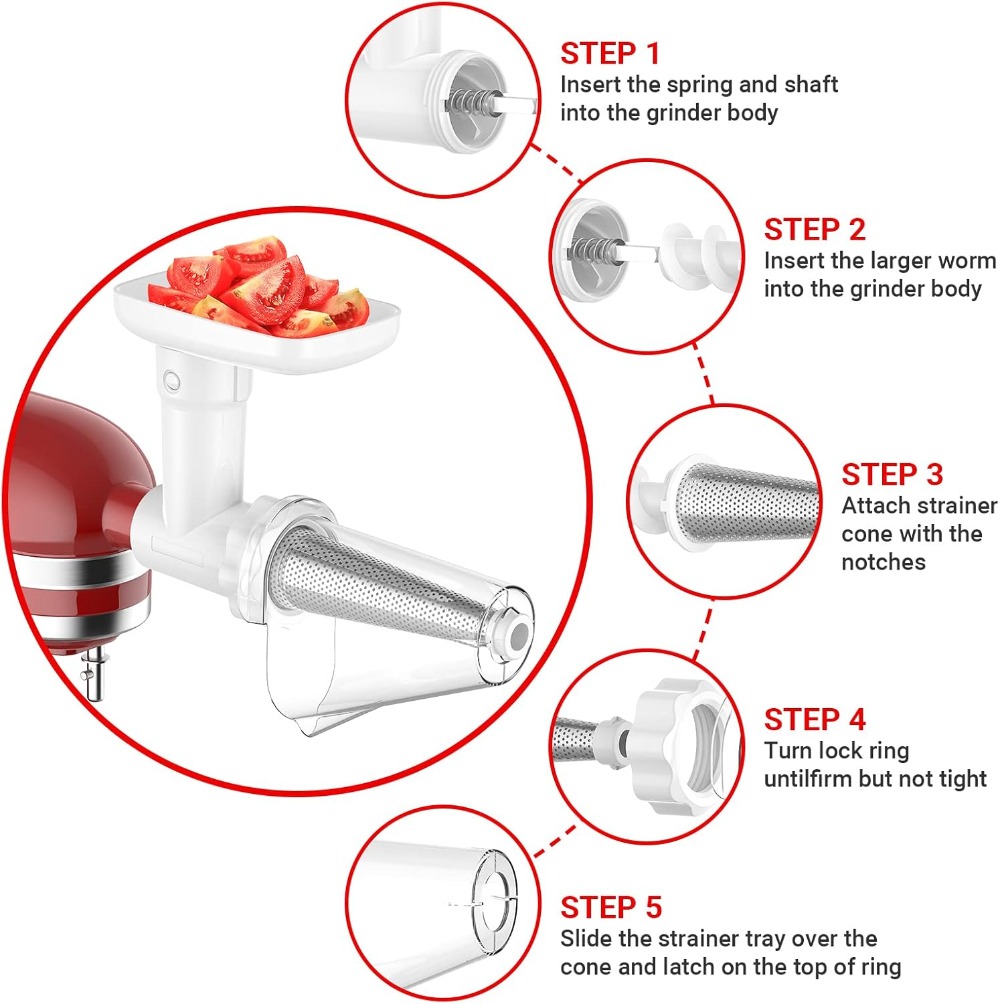 STEP 1
Insert the spring and shaft into the grinder body

STEP 2
Insert the larger worm into the grinder body

STEP 3
Attach strainer cone with the notches

STEP 4
Turn lock ring untilfirm but not tight

STEP 5
Slide the strainer tray over the cone and latch on the top of ring